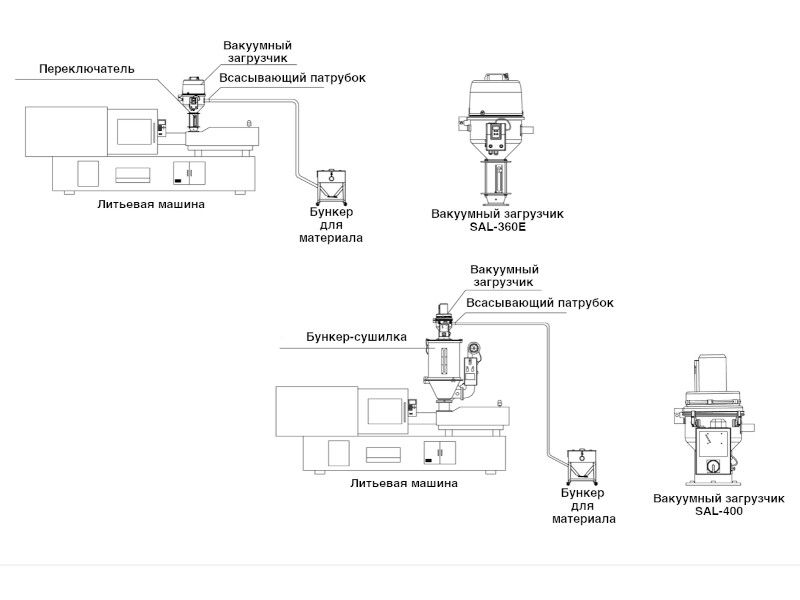 Вакуумный загрузчик
Переключатель
Всасывающий патрубок

Литьевая машина

Бункер для материала

Вакуумный загрузчик SAL-360E

Вакуумный загрузчик
Всасывающий патрубок
Бункер-сушилка

Литьевая машина

Бункер для материала

Вакуумный загрузчик SAL-400